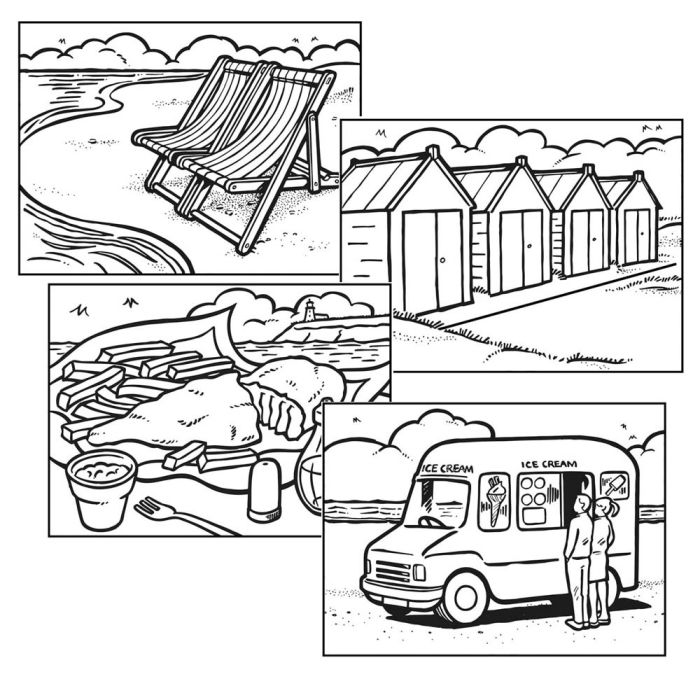 ICE CREAM
ICE CREAM